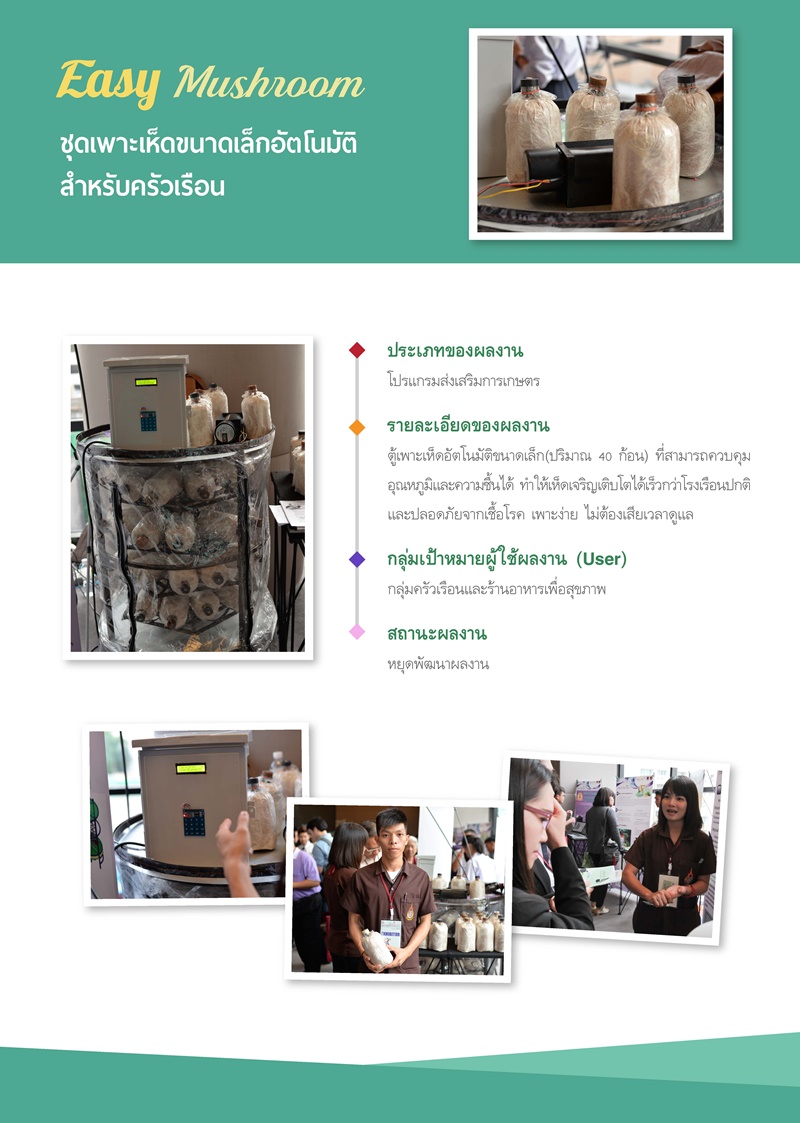 Easy Mushroom

ชุดเพาะเห็ดขนาดเล็กอัตโนมัติ สำหรับครัวเรือน

ประเภทของผลงาน

โปรแกรมส่งเสริมการเกษตร

รายละเอียดของผลงาน

ตู้เพาะเห็ดอัตโนมัติขนาดเล็ก(ปริมาณ 40 ก้อน) ที่สามารถควบคุมอุณหภูมิและความชื้นได้ ทำให้เห็ดเจริญเติบโตได้เร็วกว่าโรงเรือนปกติ และปลอดภัยจากเชื้อโรค เพาะง่าย ไม่ต้องเสียเวลาดูแล

กลุ่มเป้าหมายผู้ใช้ผลงาน (User)

กลุ่มครัวเรือนและร้านอาหารเพื่อสุขภาพ

สถานะผลงาน

หยุดพัฒนาผลงาน